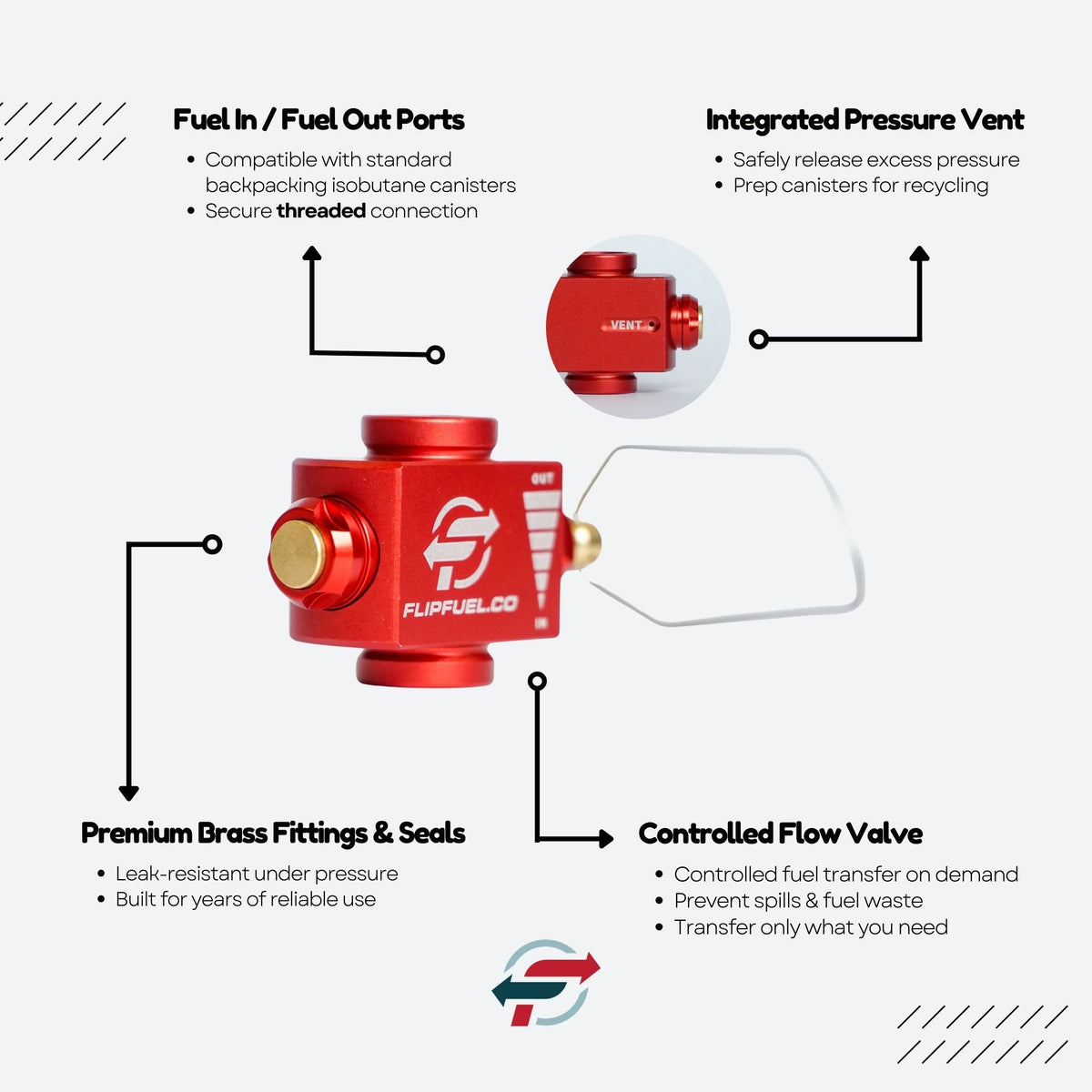 Fuel In / Fuel Out Ports

• Compatible with standard backpacking isobutane canisters
• Secure threaded connection

Integrated Pressure Vent

• Safely release excess pressure
• Prep canisters for recycling

VENT

OUT

FLIPFUEL.CO

IN

Premium Brass Fittings & Seals

• Leak-resistant under pressure
• Built for years of reliable use

Controlled Flow Valve

• Controlled fuel transfer on demand
• Prevent spills & fuel waste
• Transfer only what you need